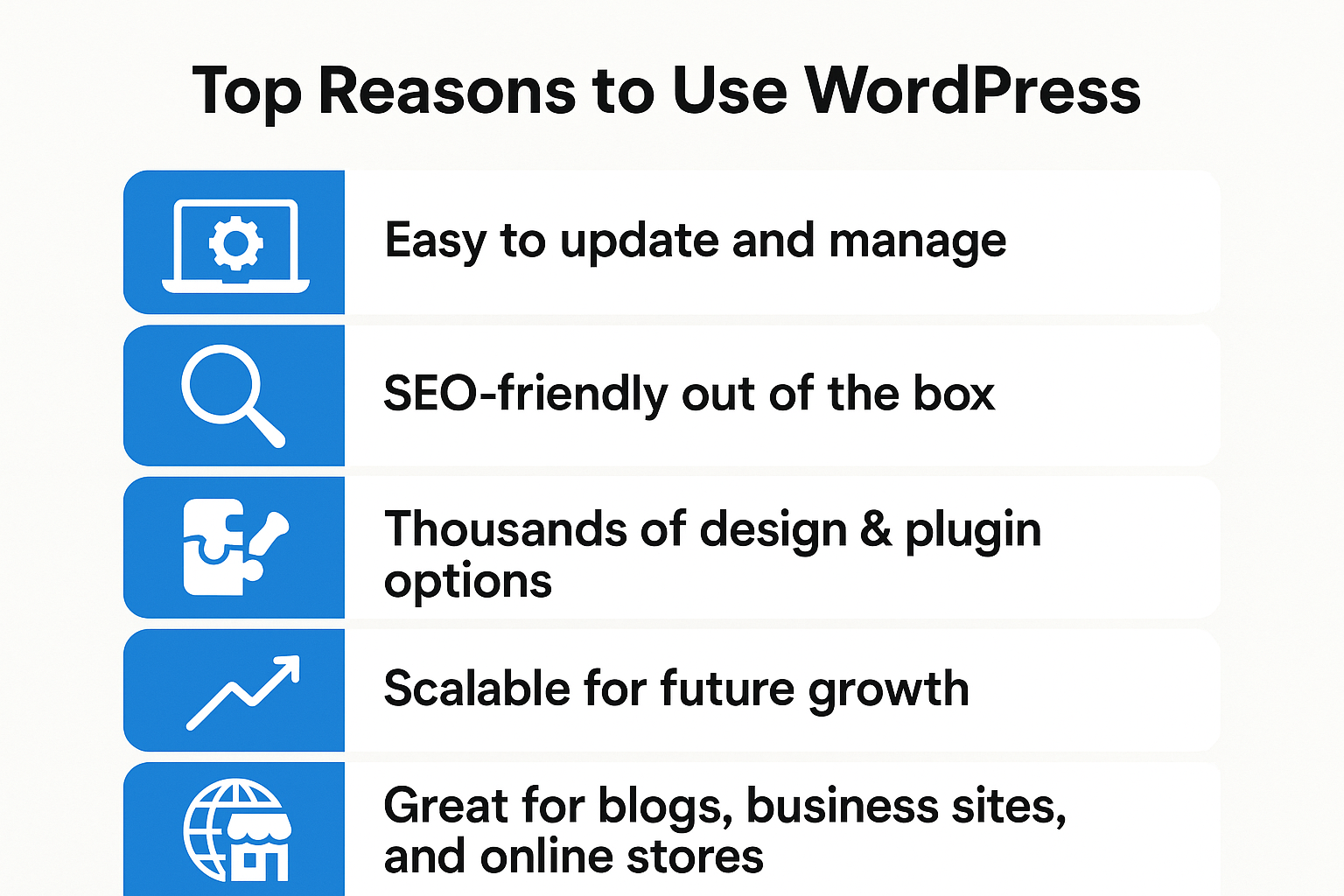 Top Reasons to Use WordPress

Easy to update and manage

SEO-friendly out of the box

Thousands of design & plugin options

Scalable for future growth

Great for blogs, business sites, and online stores